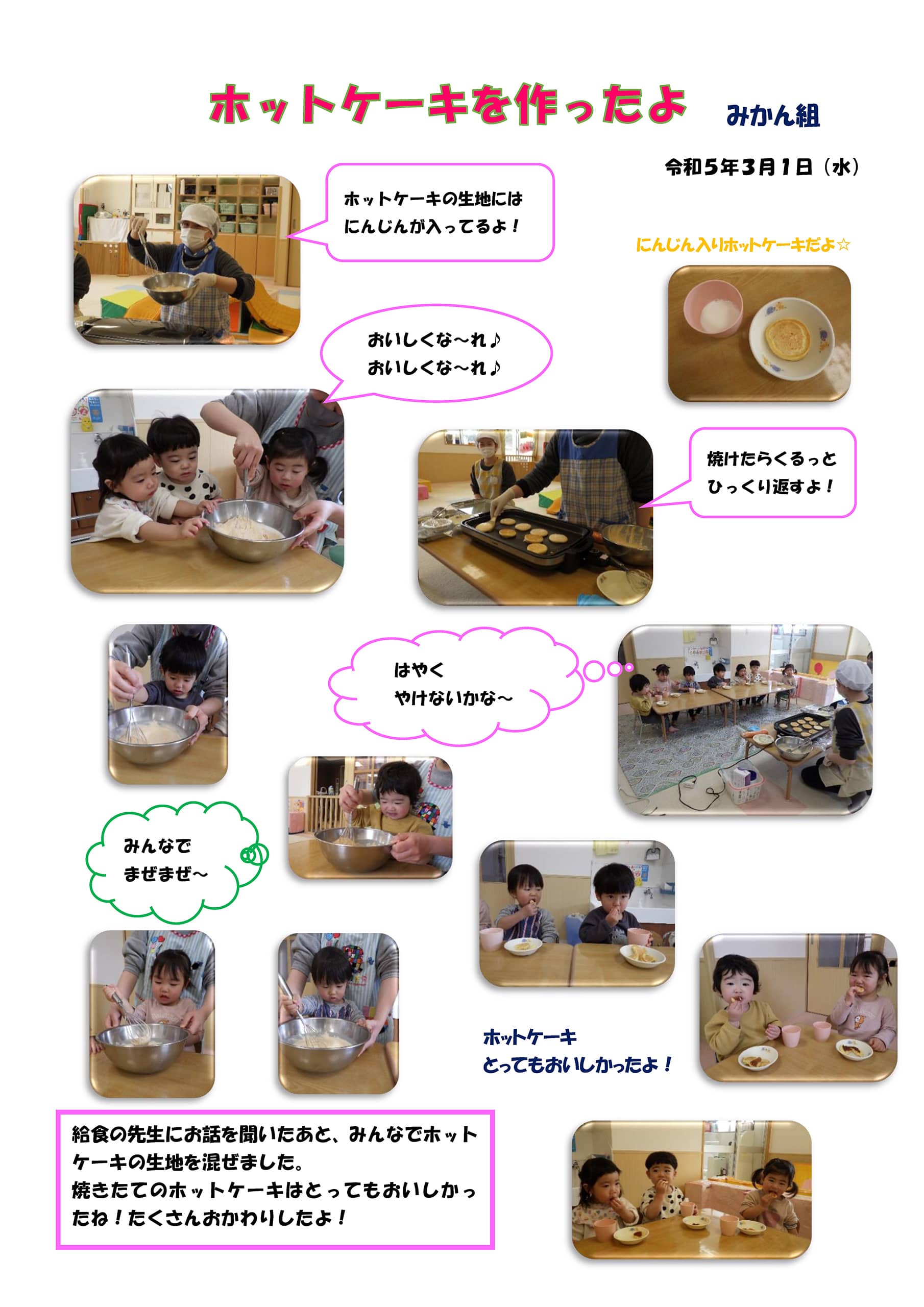 ホットケーキを作ったよ　みかん組

令和５年３月１日（水）

ホットケーキの生地には
にんじんが入ってるよ！

にんじん入りホットケーキだよ☆

おいしくな～れ♪
おいしくな～れ♪

焼けたらくるっと
ひっくり返すよ！

はやく
やけないかな～

みんなで
まぜまぜ～

ホットケーキ
とってもおいしかったよ！

給食の先生にお話を聞いたあと、みんなでホットケーキの生地を混ぜました。
焼きたてのホットケーキはとってもおいしかったね！たくさんおかわりしたよ！